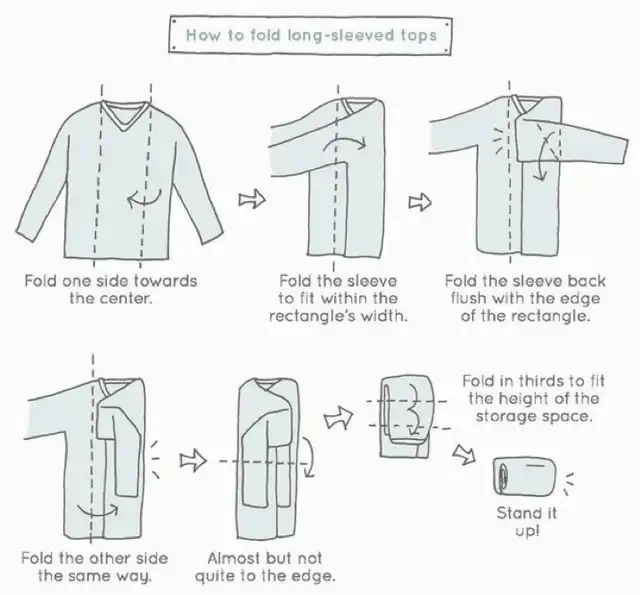 How to fold long-sleeved tops

Fold one side towards the center.

Fold the sleeve to fit within the rectangle's width.

Fold the sleeve back flush with the edge of the rectangle.

Fold the other side the same way.

Almost but not quite to the edge.

Fold in thirds to fit the height of the storage space.

Stand it up!