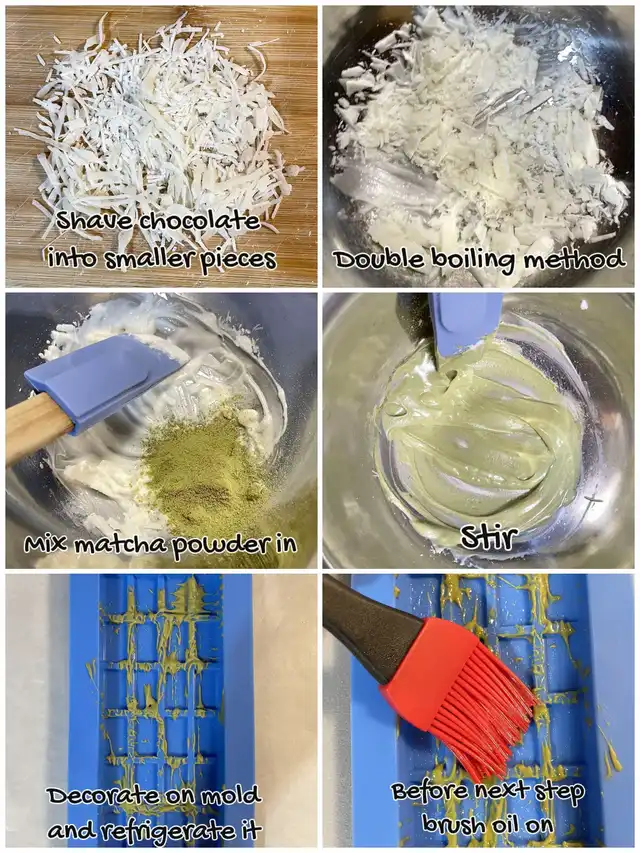 Shave chocolate into smaller pieces

Double boiling method

Mix matcha powder in

Stir

Decorate on mold and refrigerate it

Before next step brush oil on