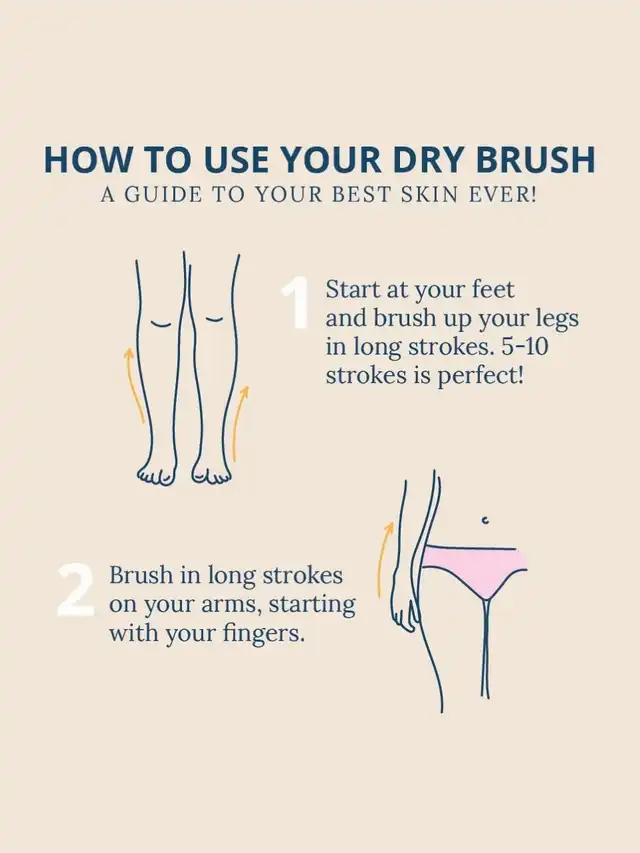 HOW TO USE YOUR DRY BRUSH
A GUIDE TO YOUR BEST SKIN EVER!

1 Start at your feet and brush up your legs in long strokes. 5-10 strokes is perfect!

2 Brush in long strokes on your arms, starting with your fingers.