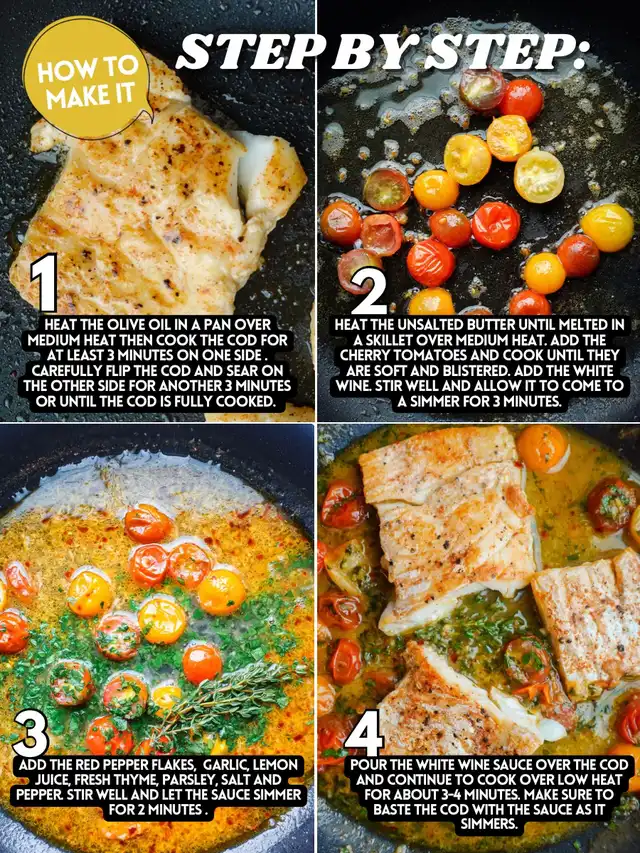 HOW TO MAKE IT

STEP BY STEP:

1

HEAT THE OLIVE OIL IN A PAN OVER MEDIUM HEAT THEN COOK THE COD FOR AT LEAST 3 MINUTES ON ONE SIDE . CAREFULLY FLIP THE COD AND SEAR ON THE OTHER SIDE FOR ANOTHER 3 MINUTES OR UNTIL THE COD IS FULLY COOKED.

2

HEAT THE UNSALTED BUTTER UNTIL MELTED IN A SKILLET OVER MEDIUM HEAT. ADD THE CHERRY TOMATOES AND COOK UNTIL THEY ARE SOFT AND BLISTERED. ADD THE WHITE WINE. STIR WELL AND ALLOW IT TO COME TO A SIMMER FOR 3 MINUTES.

3

ADD THE RED PEPPER FLAKES, GARLIC, LEMON JUICE, FRESH THYME, PARSLEY, SALT AND PEPPER. STIR WELL AND LET THE SAUCE SIMMER FOR 2 MINUTES .

4

POUR THE WHITE WINE SAUCE OVER THE COD AND CONTINUE TO COOK OVER LOW HEAT FOR ABOUT 3-4 MINUTES. MAKE SURE TO BASTE THE COD WITH THE SAUCE AS IT SIMMERS.