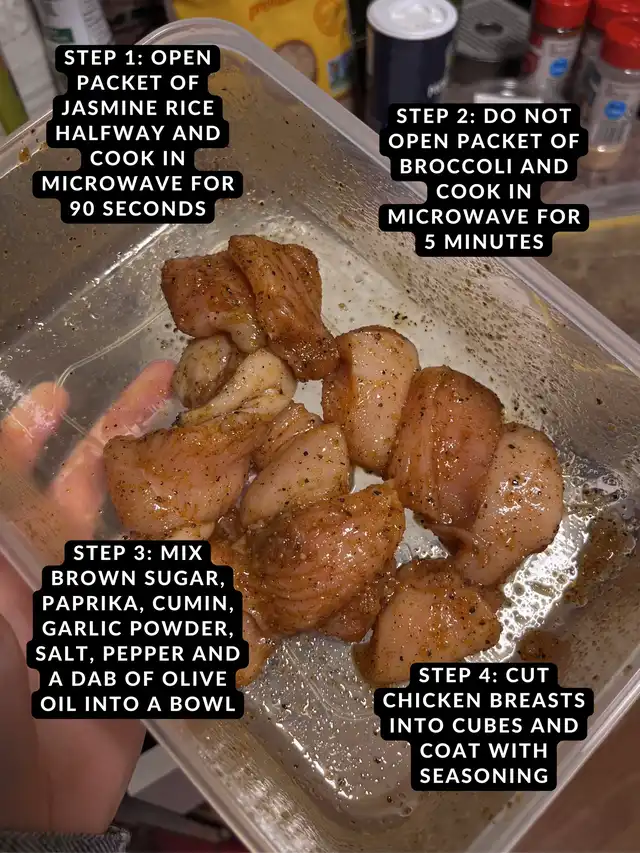 STEP 1: OPEN PACKET OF JASMINE RICE HALFWAY AND COOK IN MICROWAVE FOR 90 SECONDS

STEP 2: DO NOT OPEN PACKET OF BROCCOLI AND COOK IN MICROWAVE FOR 5 MINUTES

STEP 3: MIX BROWN SUGAR, PAPRIKA, CUMIN, GARLIC POWDER, SALT, PEPPER AND A DAB OF OLIVE OIL INTO A BOWL

STEP 4: CUT CHICKEN BREASTS INTO CUBES AND COAT WITH SEASONING