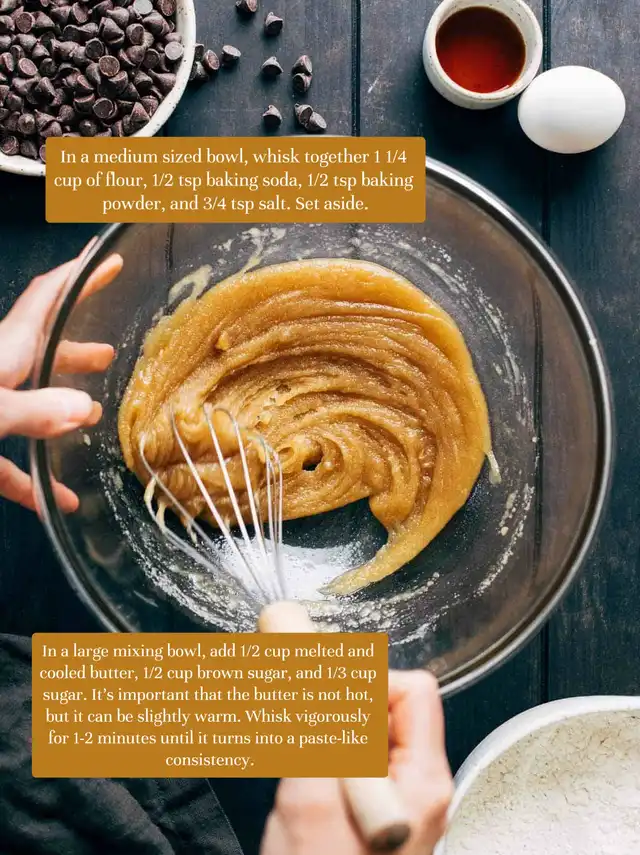 In a medium sized bowl, whisk together 1 1/4 cup of flour, 1/2 tsp baking soda, 1/2 tsp baking powder, and 3/4 tsp salt. Set aside.

In a large mixing bowl, add 1/2 cup melted and cooled butter, 1/2 cup brown sugar, and 1/3 cup sugar. It's important that the butter is not hot, but it can be slightly warm. Whisk vigorously for 1-2 minutes until it turns into a paste-like consistency.