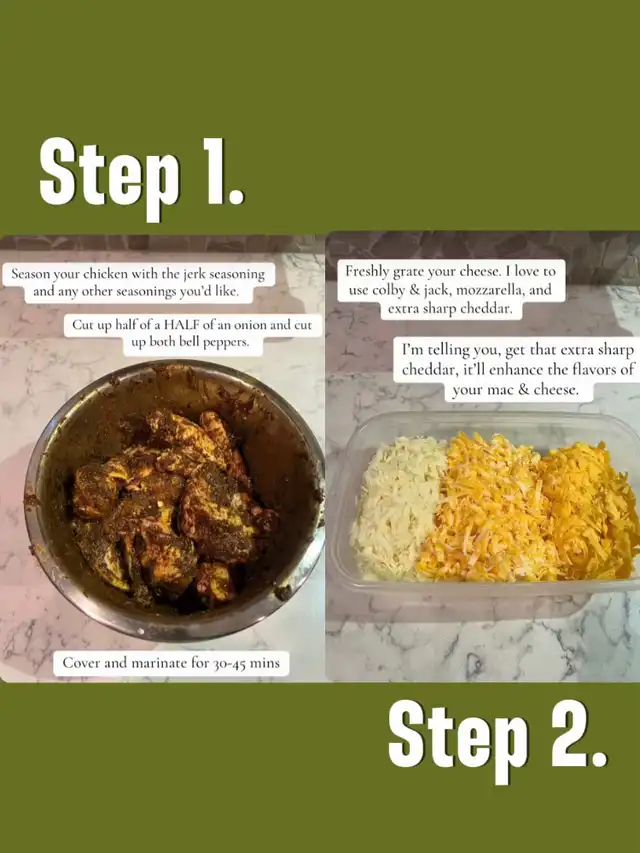 Step 1.

Season your chicken with the jerk seasoning and any other seasonings you'd like.

Cut up half of a HALF of an onion and cut up both bell peppers.

Cover and marinate for 30-45 mins

Freshly grate your cheese. I love to use colby & jack, mozzarella, and extra sharp cheddar.

I'm telling you, get that extra sharp cheddar, it'll enhance the flavors of your mac & cheese.

Step 2.