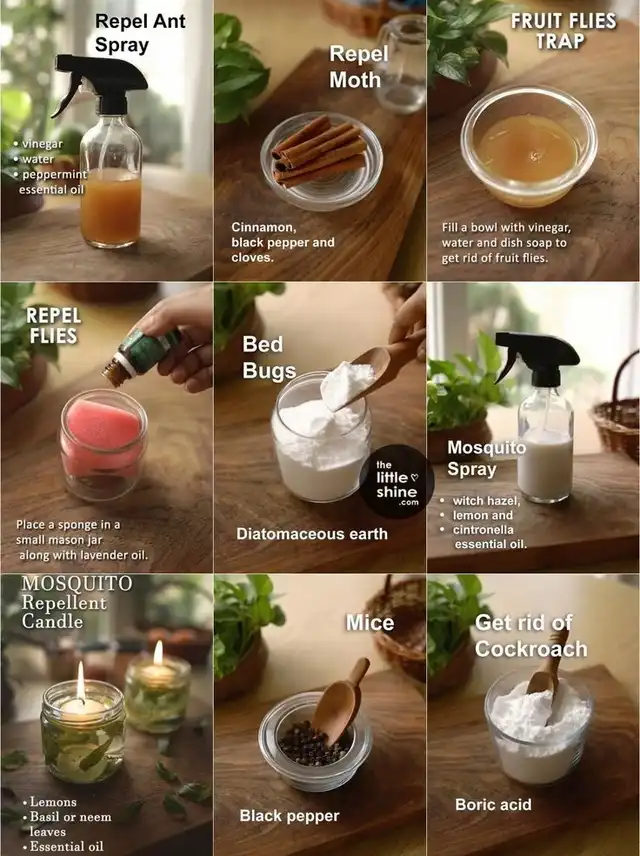 Repel Ant Spray

• vinegar
• water
• peppermint essential oil

Repel Moth

Cinnamon, black pepper and cloves.

FRUIT FLIES TRAP

Fill a bowl with vinegar, water and dish soap to get rid of fruit flies.

REPEL FLIES

Place a sponge in a small mason jar along with lavender oil.

Bed Bugs

the little ♡ shine .com

Diatomaceous earth

Mosquito Spray

• witch hazel,
• lemon and
• cintronella essential oil.

MOSQUITO Repellent Candle

• Lemons
• Basil or neem leaves
• Essential oil

Mice

Black pepper

Get rid of Cockroach

Boric acid