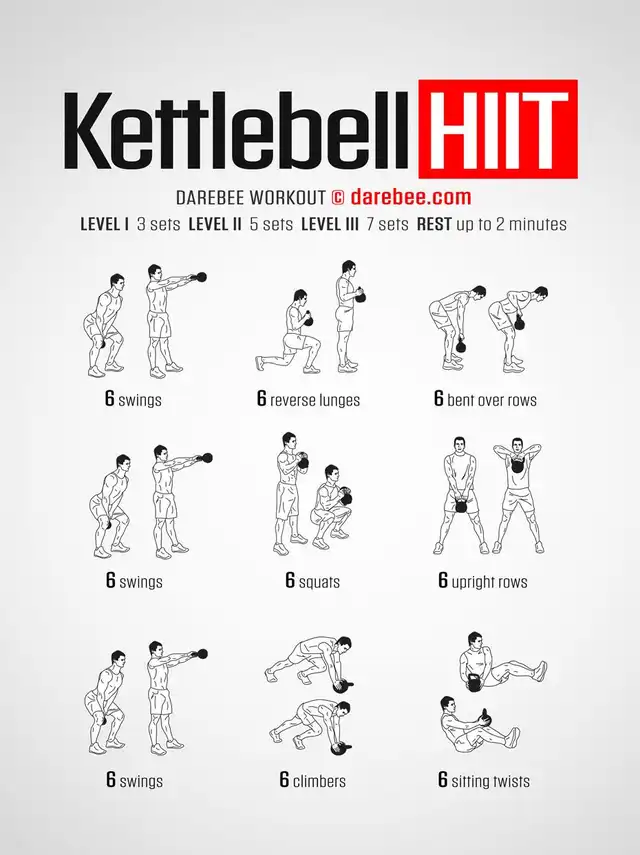 Kettlebell HIIT

DAREBEE WORKOUT © darebee.com

LEVEL I 3 sets LEVEL II 5 sets LEVEL III 7 sets REST up to 2 minutes

6 swings

6 reverse lunges

6 bent over rows

6 swings

6 squats

6 upright rows

6 swings

6 climbers

6 sitting twists