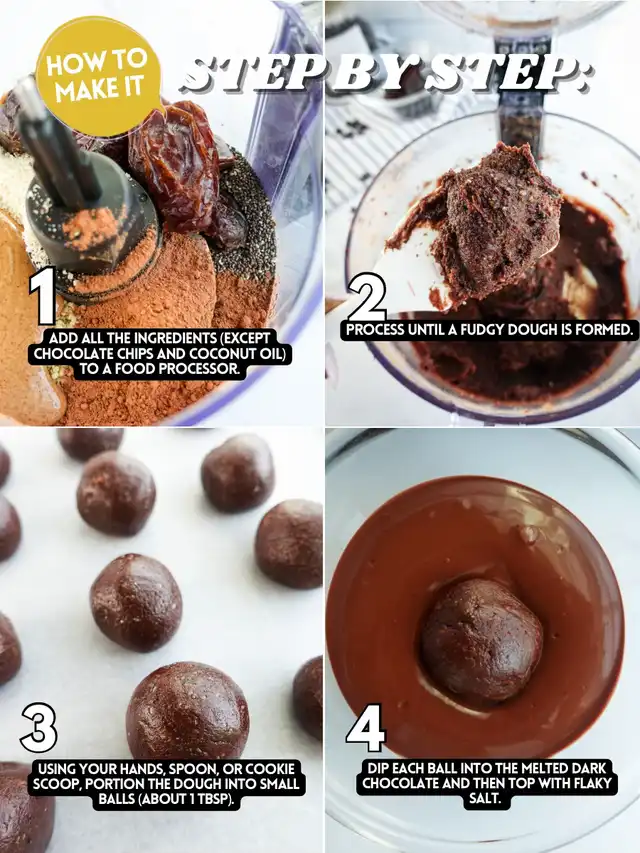 HOW TO MAKE IT

STEP BY STEP:

1

ADD ALL THE INGREDIENTS (EXCEPT CHOCOLATE CHIPS AND COCONUT OIL) TO A FOOD PROCESSOR.

2

PROCESS UNTIL A FUDGY DOUGH IS FORMED.

3

USING YOUR HANDS, SPOON, OR COOKIE SCOOP, PORTION THE DOUGH INTO SMALL BALLS (ABOUT 1 TBSP).

4

DIP EACH BALL INTO THE MELTED DARK CHOCOLATE AND THEN TOP WITH FLAKY SALT.