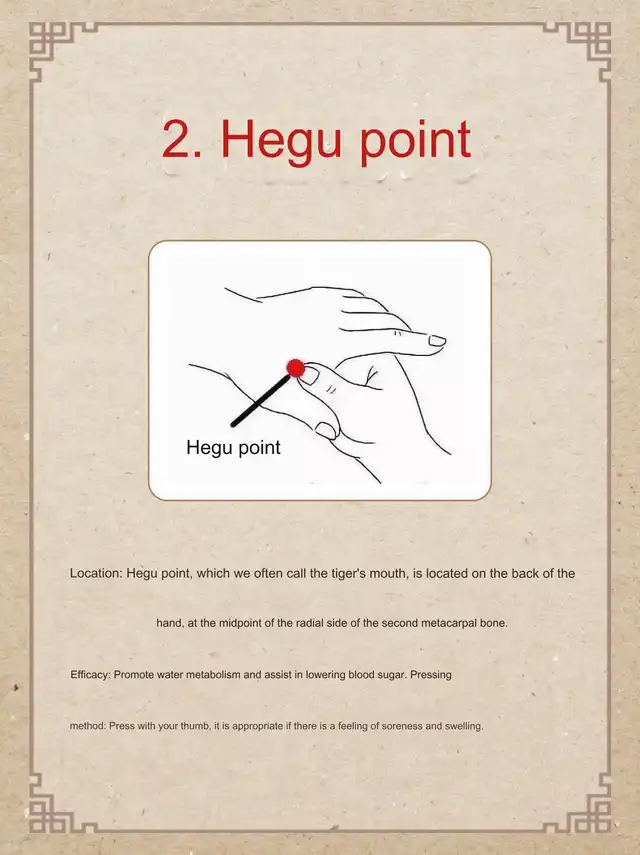 2. Hegu point

Hegu point

Location: Hegu point, which we often call the tiger's mouth, is located on the back of the hand, at the midpoint of the radial side of the second metacarpal bone.

Efficacy: Promote water metabolism and assist in lowering blood sugar. Pressing method: Press with your thumb, it is appropriate if there is a feeling of soreness and swelling.