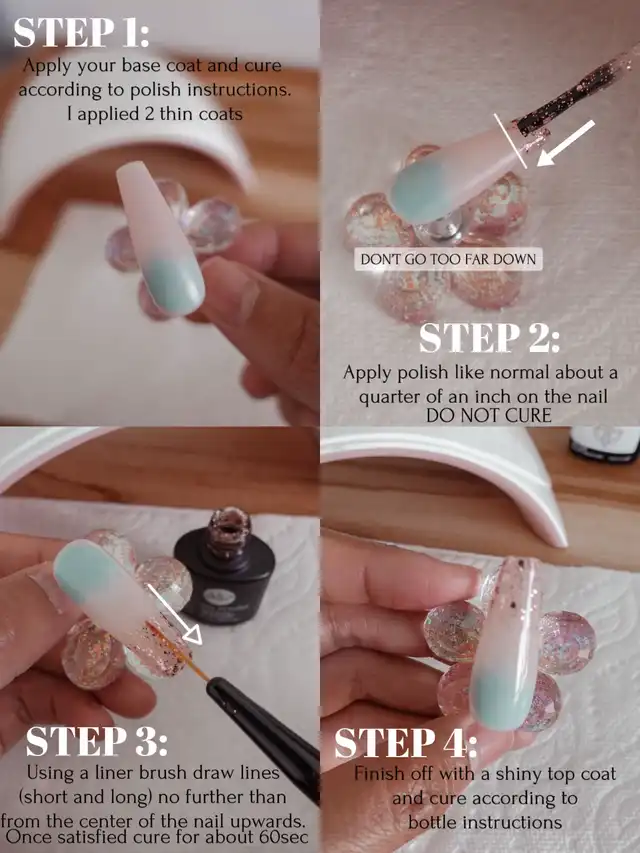 STEP 1:
Apply your base coat and cure according to polish instructions. I applied 2 thin coats

DON'T GO TOO FAR DOWN

STEP 2:
Apply polish like normal about a quarter of an inch on the nail DO NOT CURE

STEP 3:
Using a liner brush draw lines (short and long) no further than from the center of the nail upwards. Once satisfied cure for about 60sec

STEP 4:
Finish off with a shiny top coat and cure according to bottle instructions