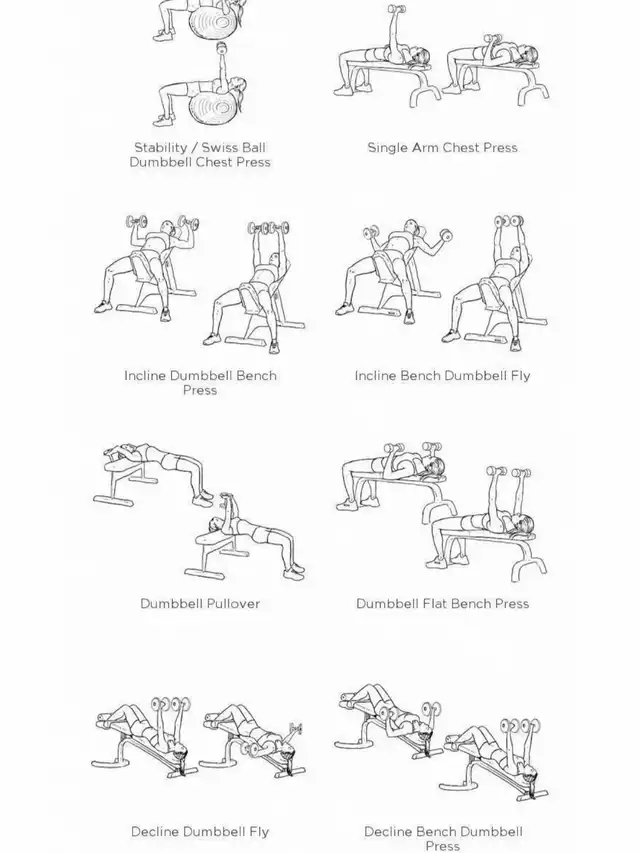 Stability / Swiss Ball Dumbbell Chest Press

Single Arm Chest Press

Incline Dumbbell Bench Press

Incline Bench Dumbbell Fly

Dumbbell Pullover

Dumbbell Flat Bench Press

Decline Dumbbell Fly

Decline Bench Dumbbell Press