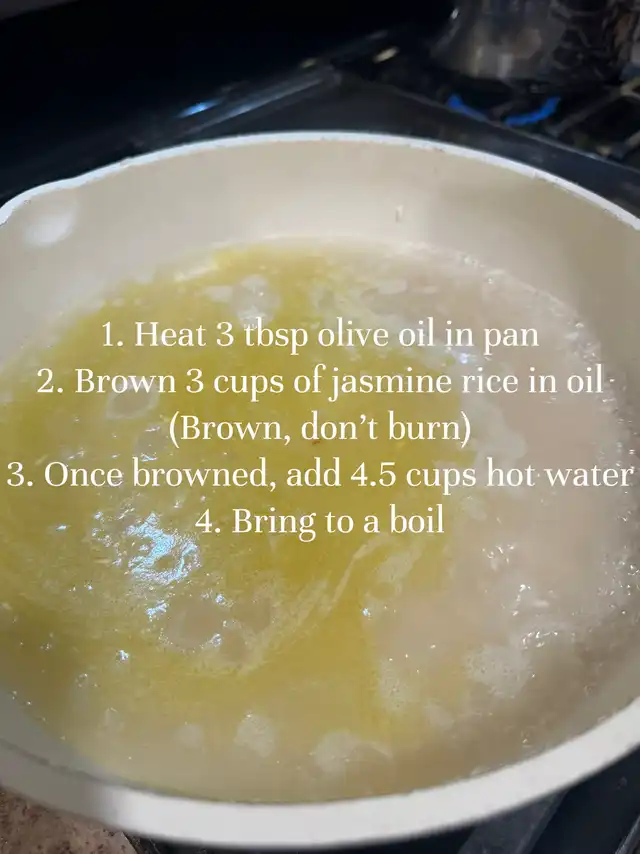 1. Heat 3 tbsp olive oil in pan
2. Brown 3 cups of jasmine rice in oil
(Brown, don't burn)
3. Once browned, add 4.5 cups hot water
4. Bring to a boil