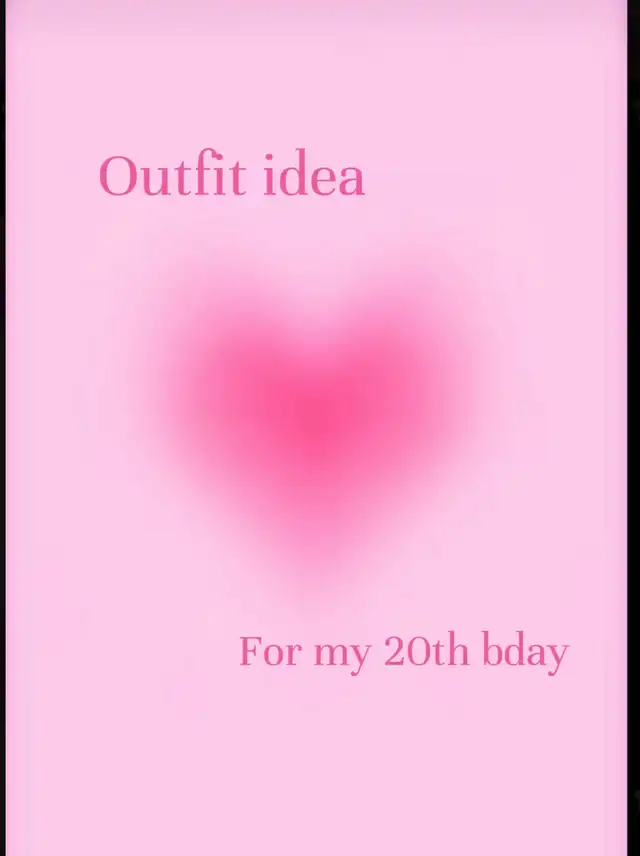 Outfit idea

For my 20th bday