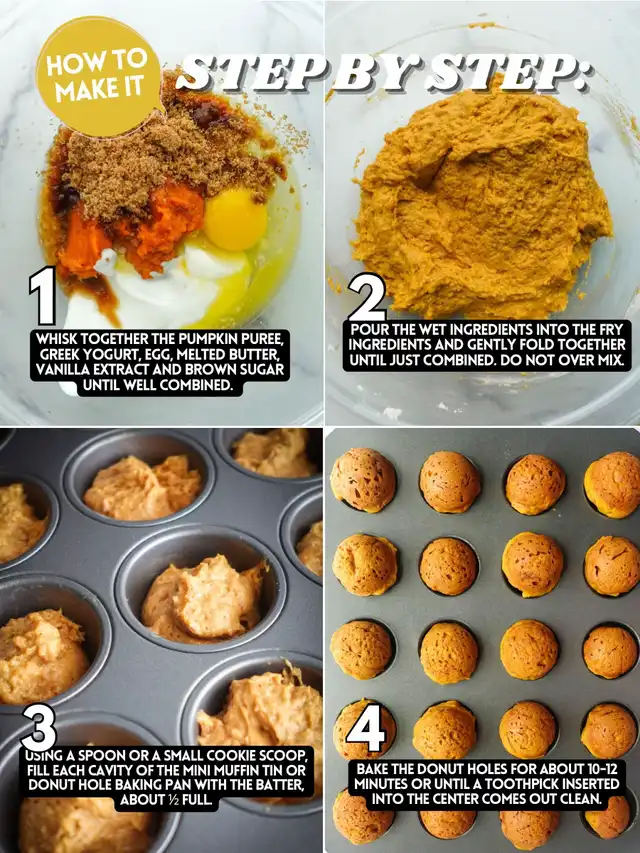 HOW TO MAKE IT

STEP BY STEP:

1
WHISK TOGETHER THE PUMPKIN PUREE, GREEK YOGURT, EGG, MELTED BUTTER, VANILLA EXTRACT AND BROWN SUGAR UNTIL WELL COMBINED.

2
POUR THE WET INGREDIENTS INTO THE FRY INGREDIENTS AND GENTLY FOLD TOGETHER UNTIL JUST COMBINED. DO NOT OVER MIX.

3
USING A SPOON OR A SMALL COOKIE SCOOP, FILL EACH CAVITY OF THE MINI MUFFIN TIN OR DONUT HOLE BAKING PAN WITH THE BATTER, ABOUT ½ FULL.

4
BAKE THE DONUT HOLES FOR ABOUT 10-12 MINUTES OR UNTIL A TOOTHPICK INSERTED INTO THE CENTER COMES OUT CLEAN.