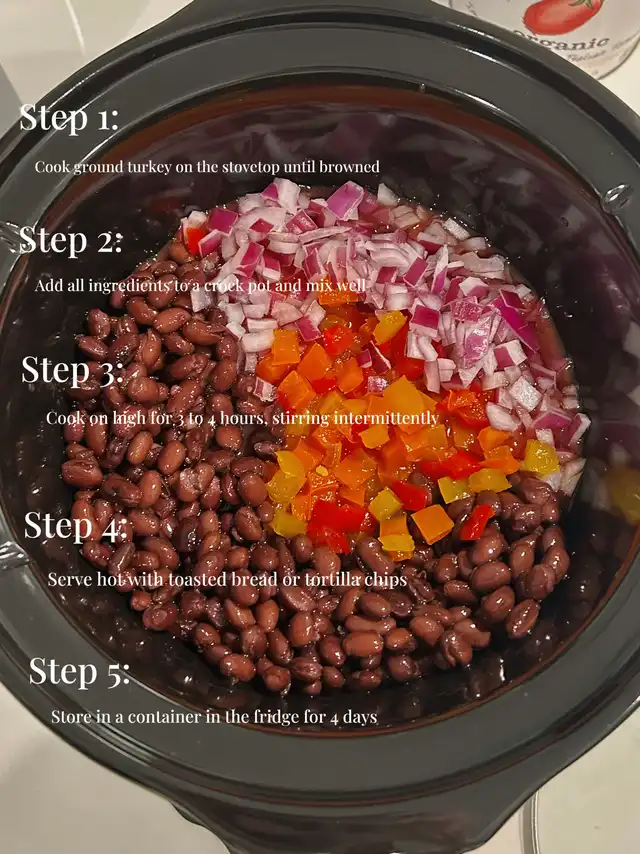 Organic

Step 1:

Cook ground turkey on the stovetop until browned

Step 2:

Add all ingredients to a crock pot and mix well

Step 3:

Cook on high for 3 to 4 hours, stirring intermittently

Step 4:

Serve hot with toasted bread or tortilla chips

Step 5:

Store in a container in the fridge for 4 days