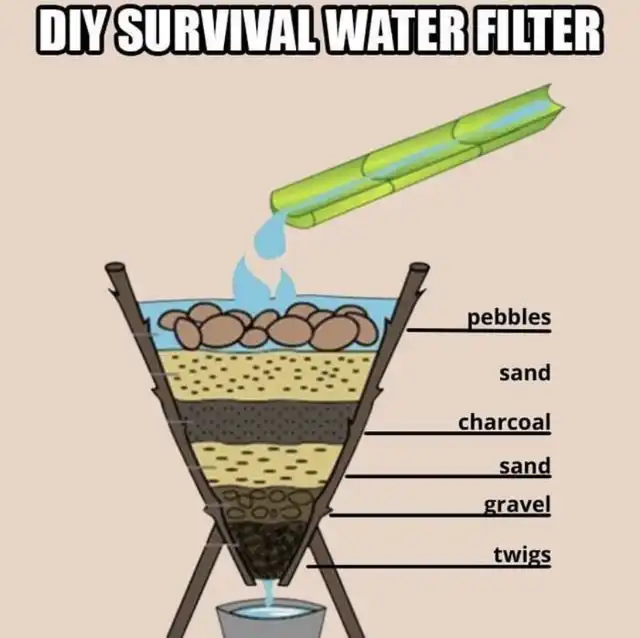 DIY SURVIVAL WATER FILTER

pebbles
sand
charcoal
sand
gravel
twigs