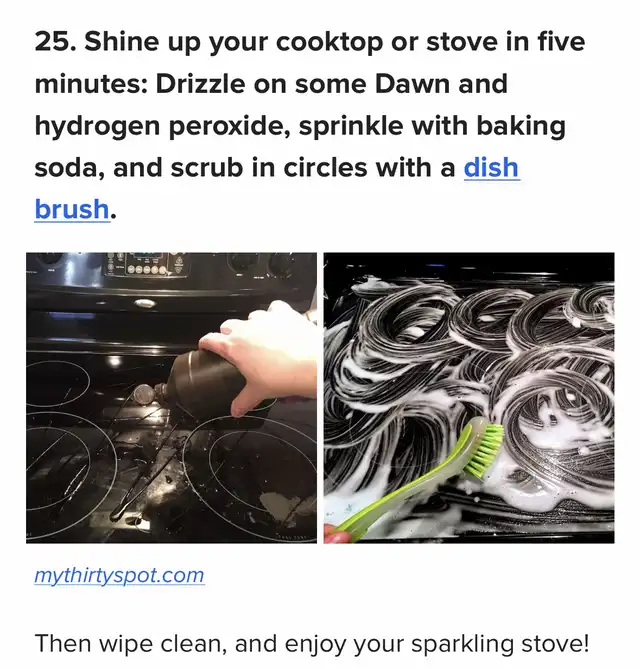 25. Shine up your cooktop or stove in five minutes: Drizzle on some Dawn and hydrogen peroxide, sprinkle with baking soda, and scrub in circles with a dish brush.

mythirtyspot.com

Then wipe clean, and enjoy your sparkling stove!