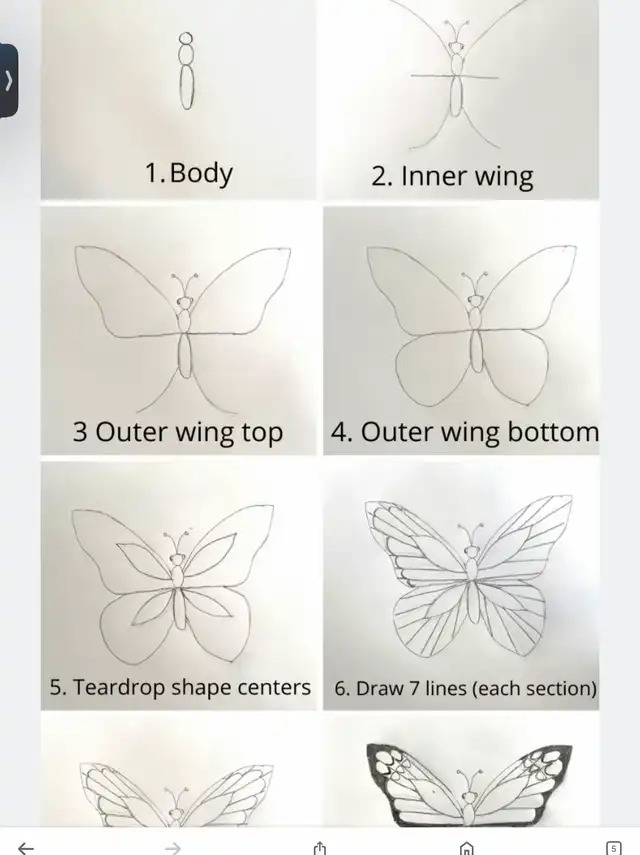 1. Body

2. Inner wing

3 Outer wing top

4. Outer wing bottom

5. Teardrop shape centers

6. Draw 7 lines (each section)

5