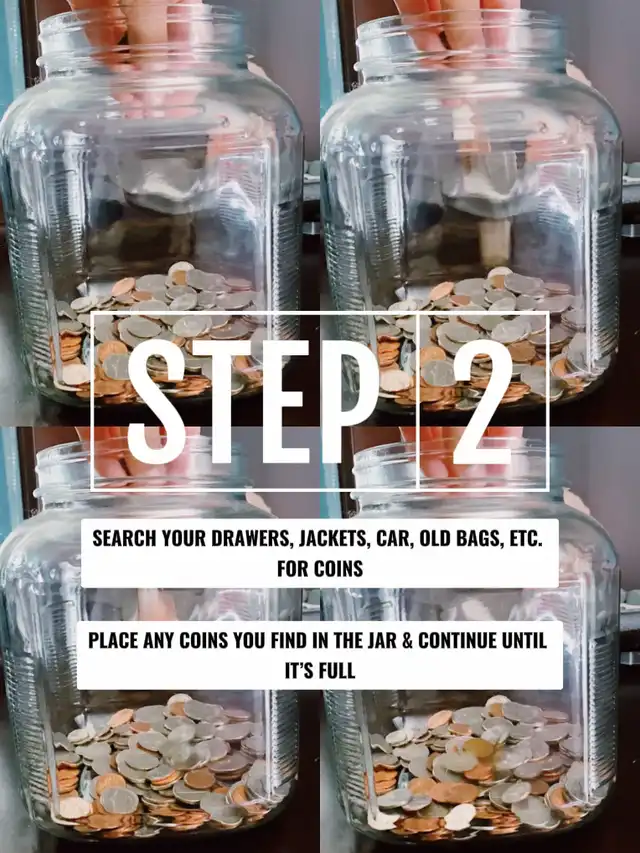 STEP 2

SEARCH YOUR DRAWERS, JACKETS, CAR, OLD BAGS, ETC. FOR COINS

PLACE ANY COINS YOU FIND IN THE JAR & CONTINUE UNTIL IT'S FULL