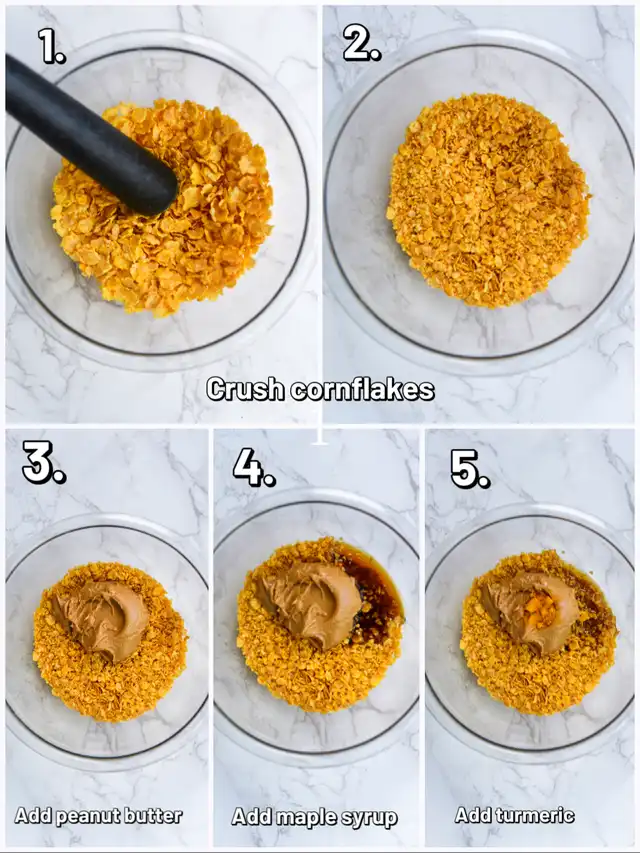 1.

2.

Crush cornflakes

3.

Add peanut butter

4.

Add maple syrup

5.

Add turmeric