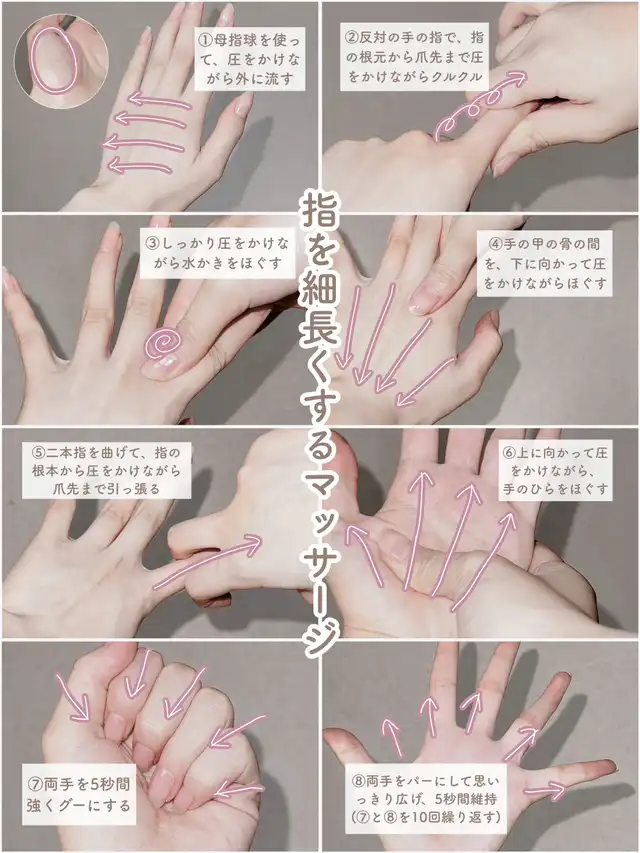 指を細長くするマッサージ

①母指球を使って、圧をかけながら外に流す

②反対の手の指で、指の根元から爪先まで圧をかけながらクルクル

③しっかり圧をかけながら水かきをほぐす

④手の甲の骨の間を、下に向かって圧をかけながらほぐす

⑤二本指を曲げて、指の根本から圧をかけながら爪先まで引っ張る

⑥上に向かって圧をかけながら、手のひらをほぐす

⑦両手を5秒間強くグーにする

⑧両手をパーにして思いっきり広げ、5秒間維持（⑦と⑧を10回繰り返す）