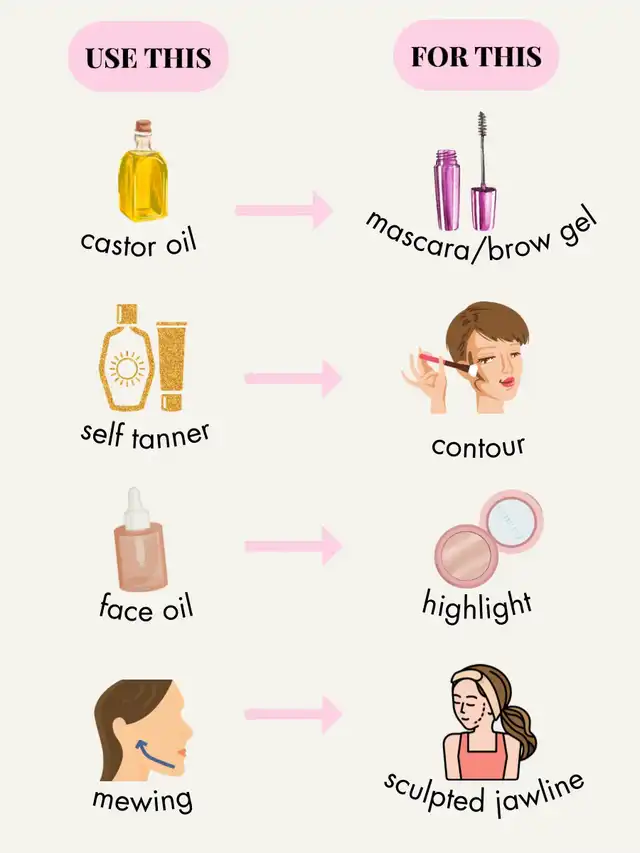 USE THIS

FOR THIS

castor oil

mascara/brow gel

self tanner

contour

face oil

highlight

mewing

sculpted jawline