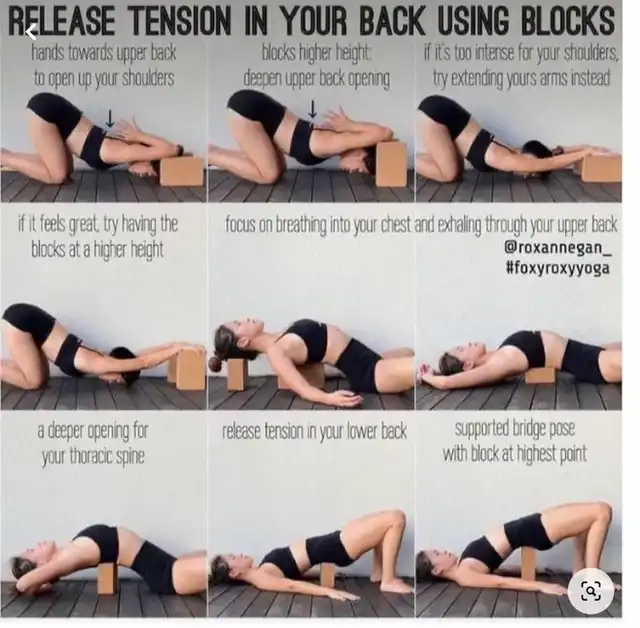 RELEASE TENSION IN YOUR BACK USING BLOCKS

hands towards upper back to open up your shoulders

blocks higher height: deepen upper back opening

if it's too intense for your shoulders, try extending yours arms instead

if it feels great, try having the blocks at a higher height

focus on breathing into your chest and exhaling through your upper back

@roxannegan_
#foxyroxyyoga

a deeper opening for your thoracic spine

release tension in your lower back

supported bridge pose with block at highest point