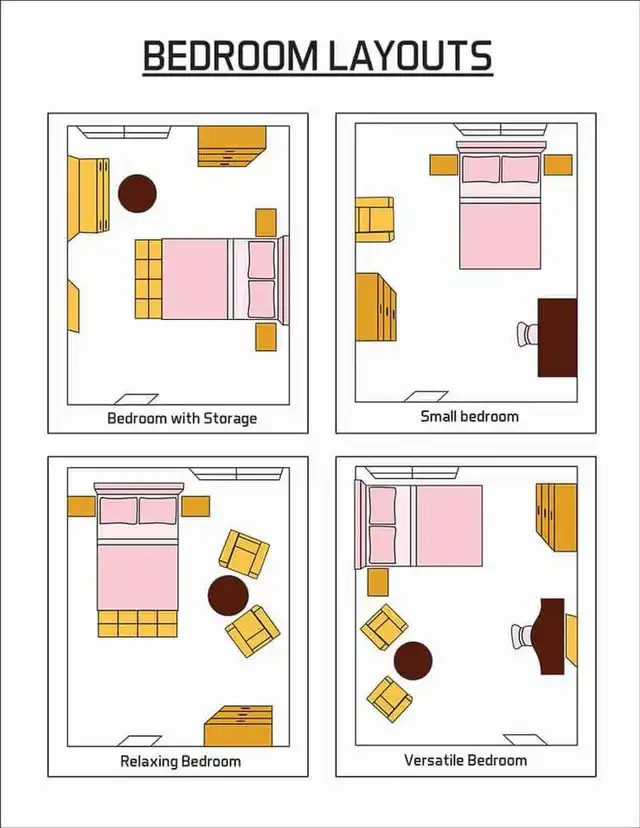 BEDROOM LAYOUTS

Bedroom with Storage

Small bedroom

Relaxing Bedroom

Versatile Bedroom