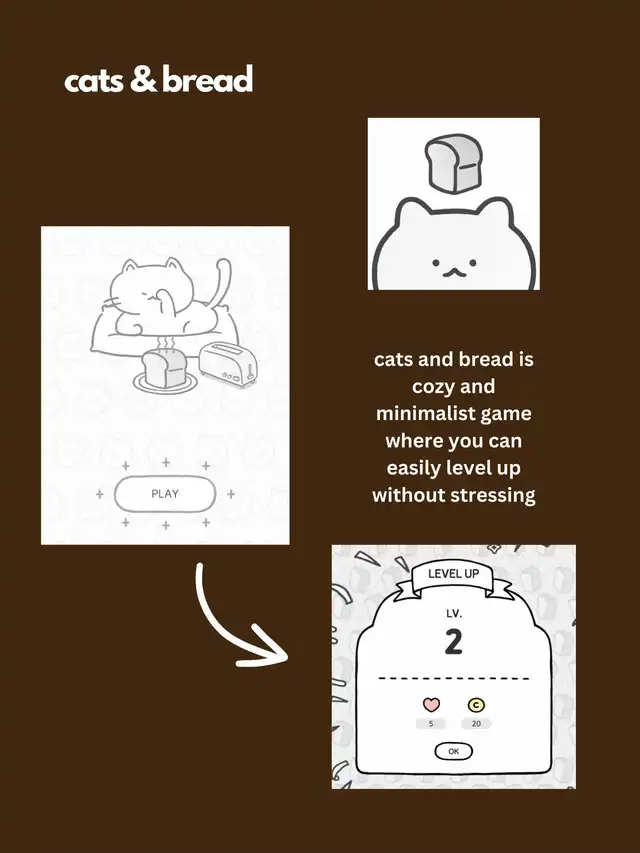 cats & bread

PLAY

cats and bread is cozy and minimalist game where you can easily level up without stressing

LEVEL UP

LV.

2

C

5

20

OK