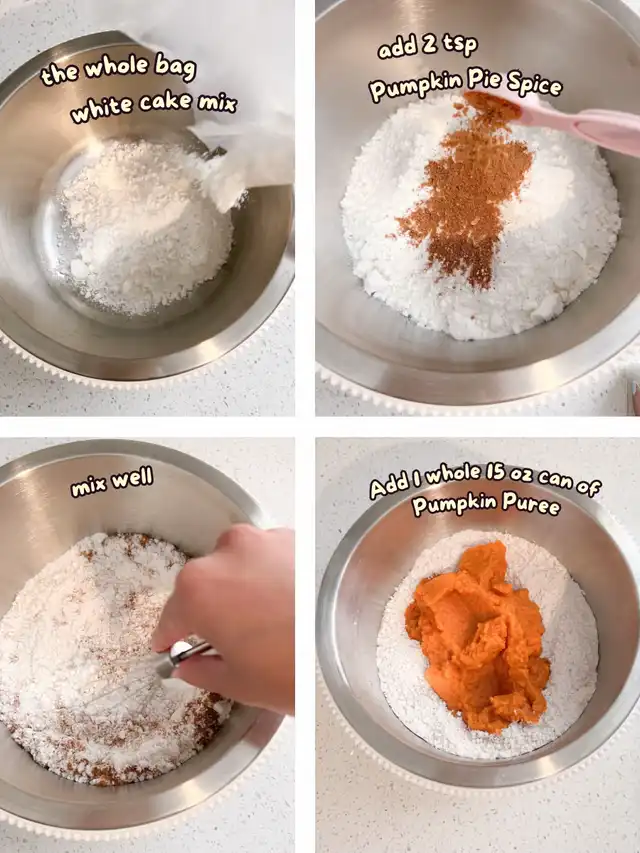 the whole bag
white cake mix

add 2 tsp
Pumpkin Pie Spice

mix well

Add 1 whole 15 oz can of
Pumpkin Puree