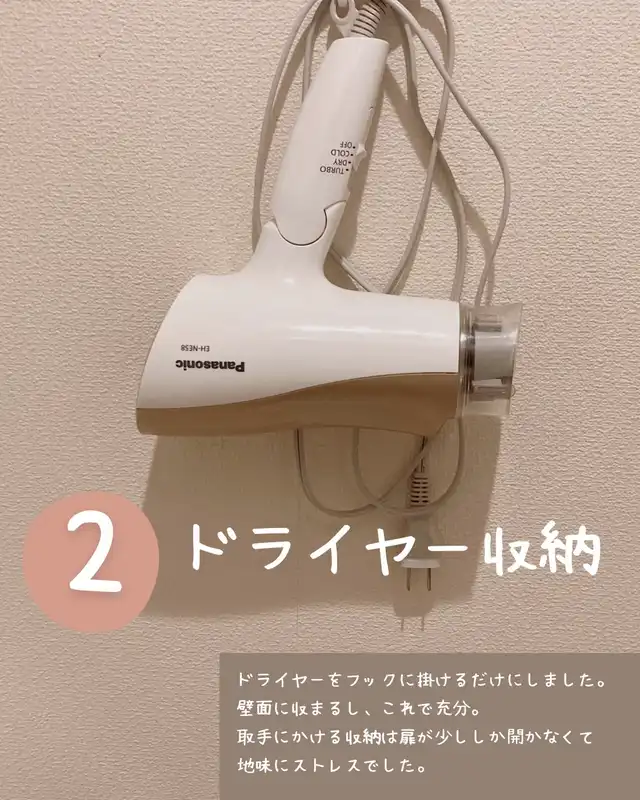 OFF
COLD
DRY
TURBO

EH-NE58
Panasonic

2 ドライヤー収納

ドライヤーをフックに掛けるだけにしました。
壁面に収まるし、これで充分。
取手にかける収納は扉が少ししか開かなくて
地味にストレスでした。