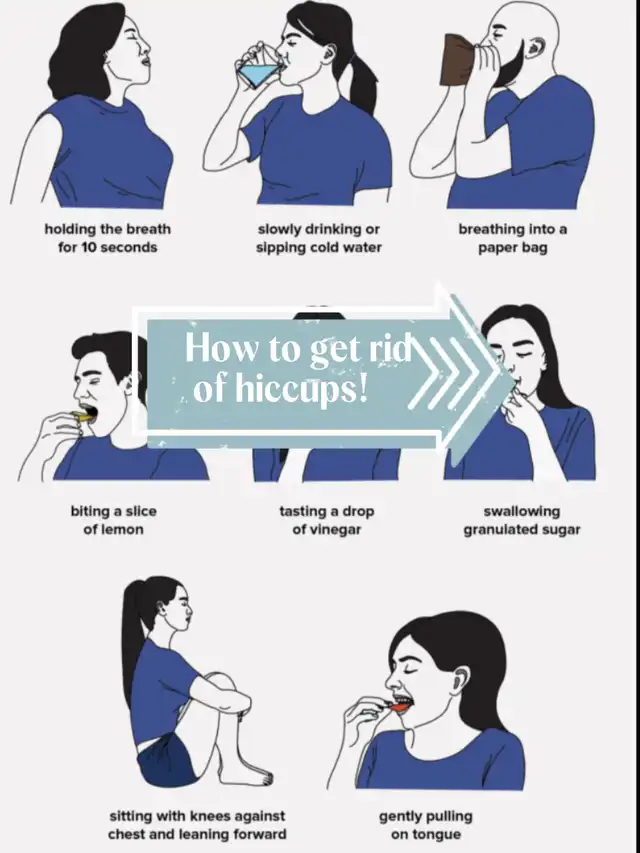 holding the breath for 10 seconds

slowly drinking or sipping cold water

breathing into a paper bag

How to get rid of hiccups!

biting a slice of lemon

tasting a drop of vinegar

swallowing granulated sugar

sitting with knees against chest and leaning forward

gently pulling on tongue