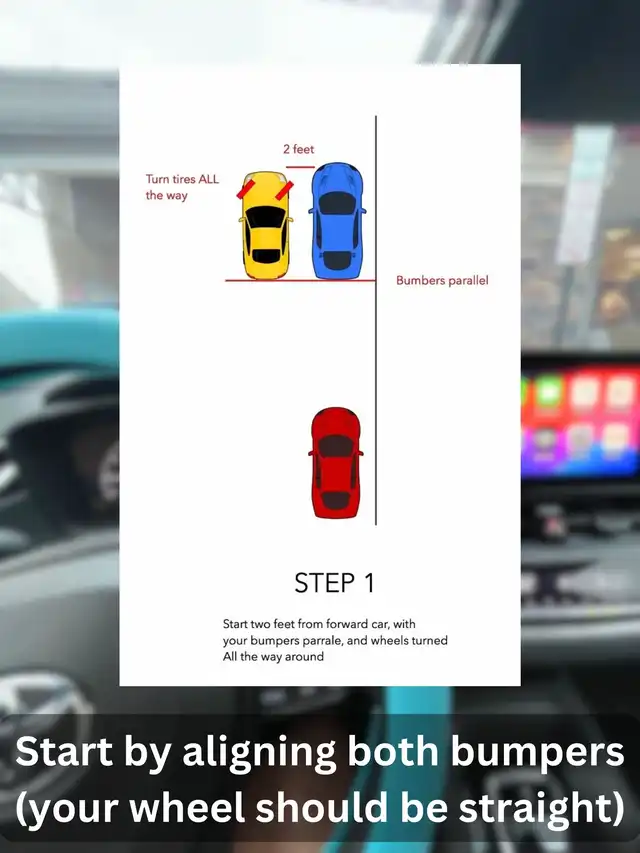 2 feet

Turn tires ALL the way

Bumbers parallel

STEP 1

Start two feet from forward car, with your bumpers parrale, and wheels turned All the way around

Start by aligning both bumpers (your wheel should be straight)