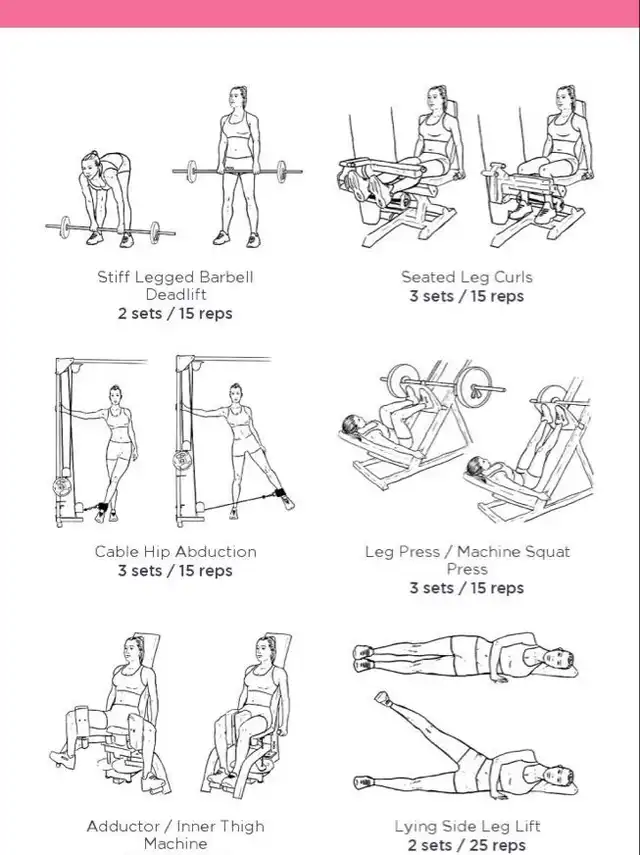 Stiff Legged Barbell Deadlift
2 sets / 15 reps

Seated Leg Curls
3 sets / 15 reps

Cable Hip Abduction
3 sets / 15 reps

Leg Press / Machine Squat Press
3 sets / 15 reps

Adductor / Inner Thigh Machine

Lying Side Leg Lift
2 sets / 25 reps