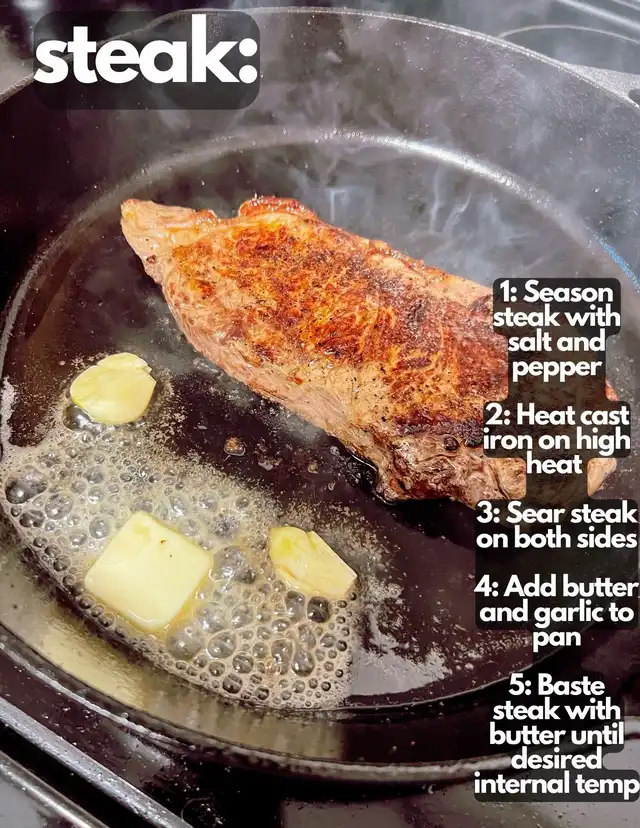 steak:

1: Season steak with salt and pepper

2: Heat cast iron on high heat

3: Sear steak on both sides

4: Add butter and garlic to pan

5: Baste steak with butter until desired internal temp