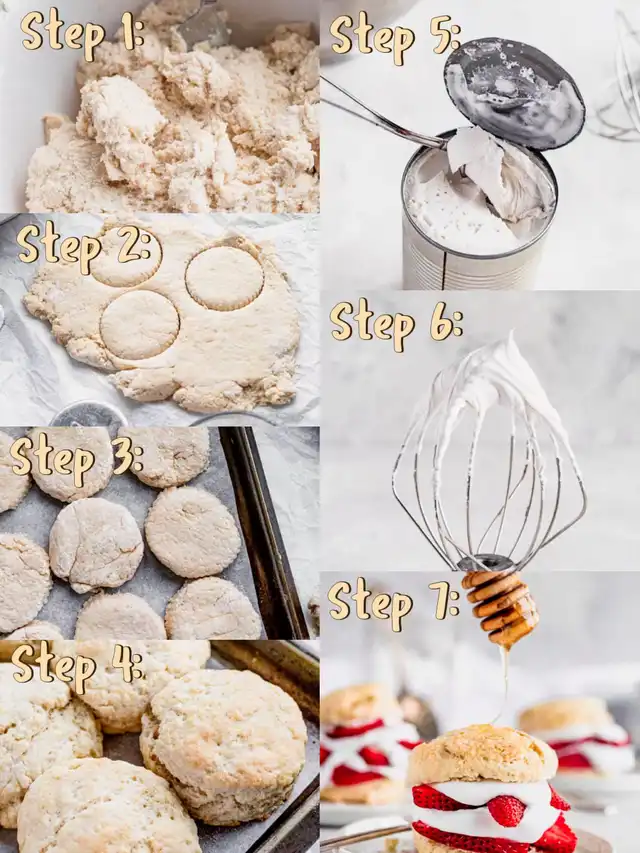 Step 1:

Step 2:

Step 3:

Step 4:

Step 5:

Step 6:

Step 7: