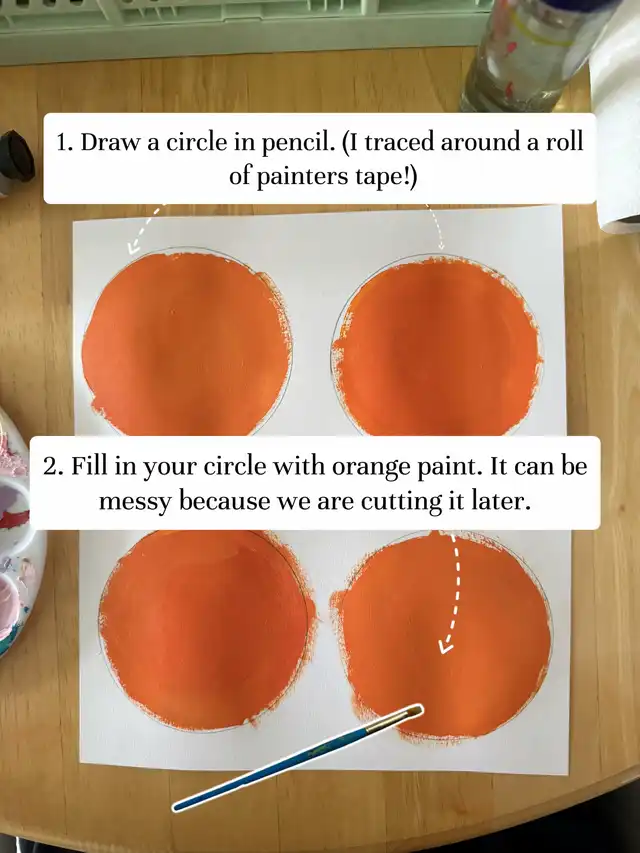 1. Draw a circle in pencil. (I traced around a roll of painters tape!)

2. Fill in your circle with orange paint. It can be messy because we are cutting it later.