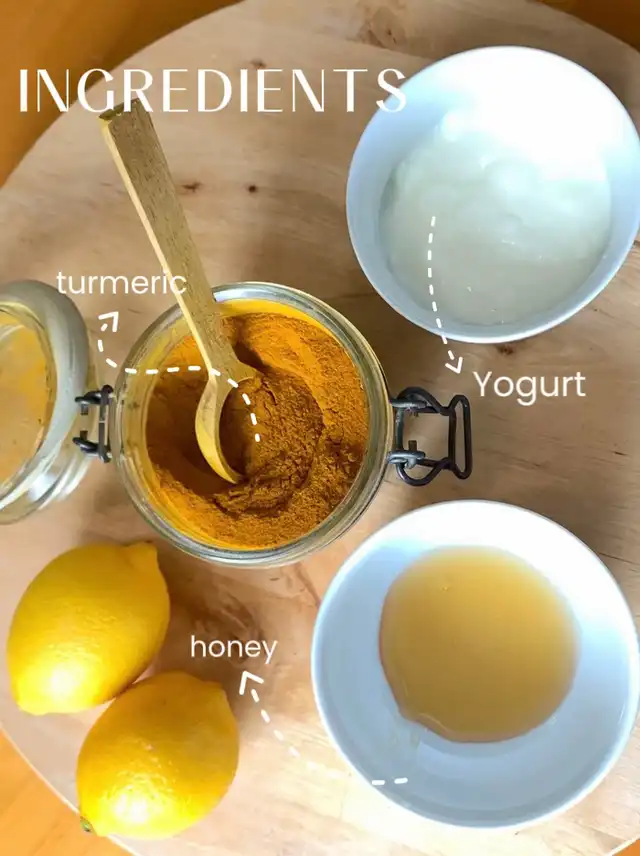 INGREDIENTS

turmeric

Yogurt

honey