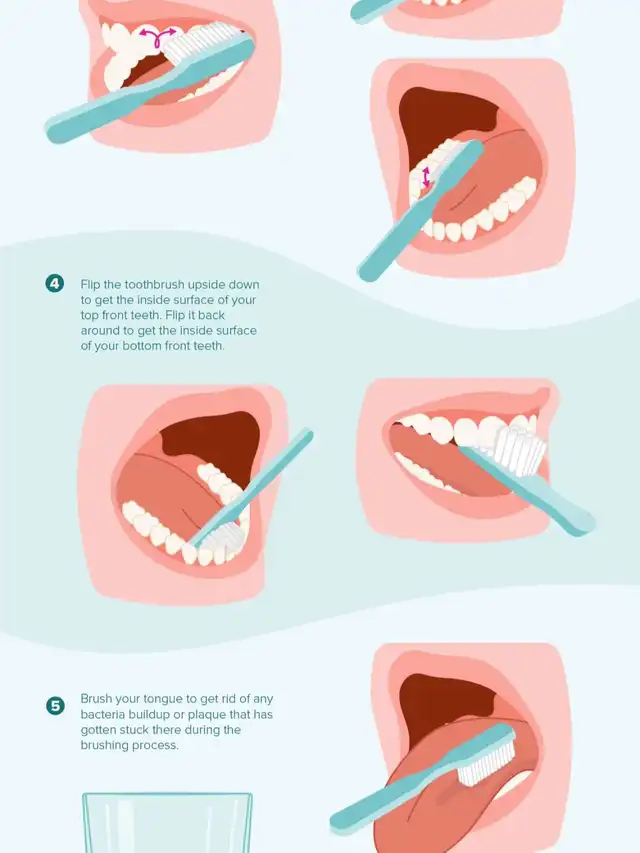 4 Flip the toothbrush upside down to get the inside surface of your top front teeth. Flip it back around to get the inside surface of your bottom front teeth.

5 Brush your tongue to get rid of any bacteria buildup or plaque that has gotten stuck there during the brushing process.