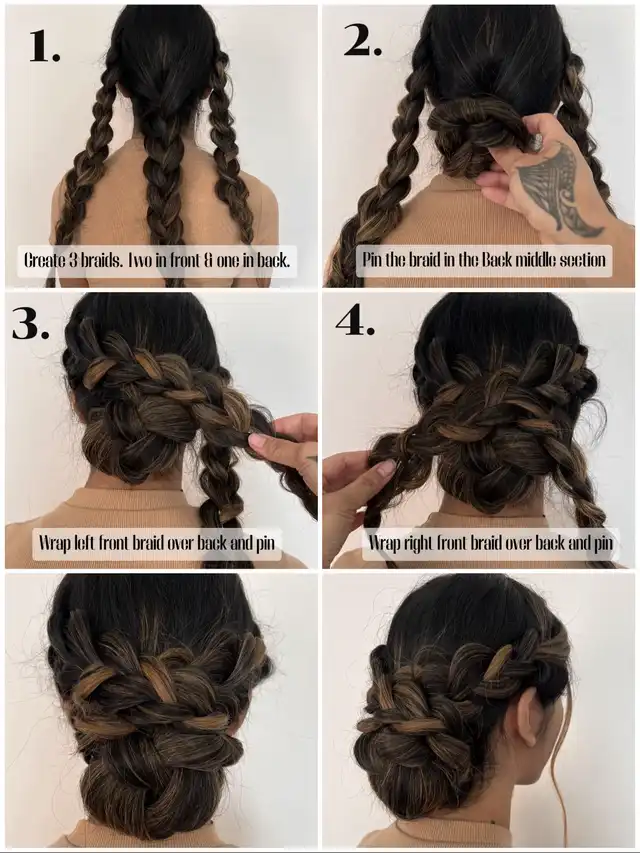 1.

Create 3 braids. Two in front & one in back.

2.

Pin the braid in the Back middle section

3.

Wrap left front braid over back and pin

4.

Wrap right front braid over back and pin