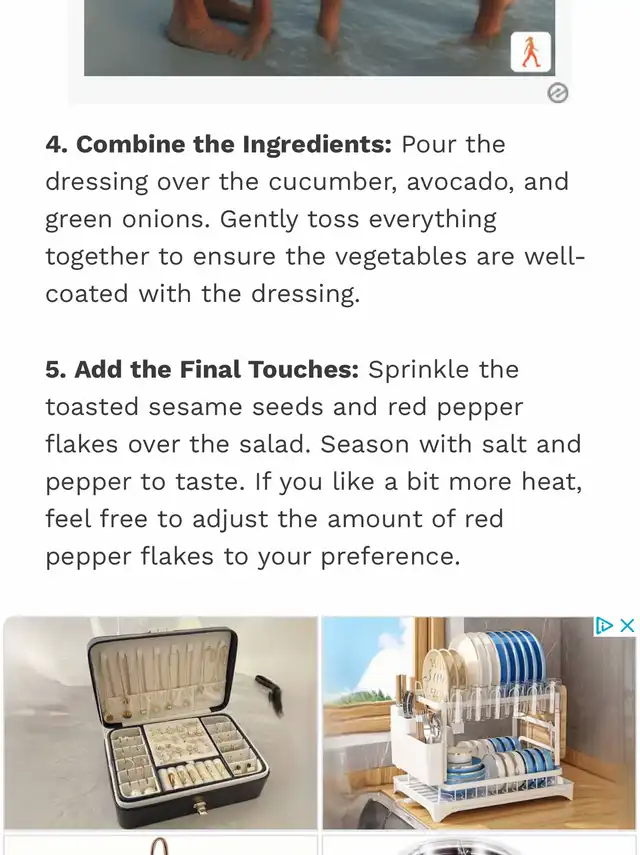 **4. Combine the Ingredients:** Pour the dressing over the cucumber, avocado, and green onions. Gently toss everything together to ensure the vegetables are well-coated with the dressing.

**5. Add the Final Touches:** Sprinkle the toasted sesame seeds and red pepper flakes over the salad. Season with salt and pepper to taste. If you like a bit more heat, feel free to adjust the amount of red pepper flakes to your preference.