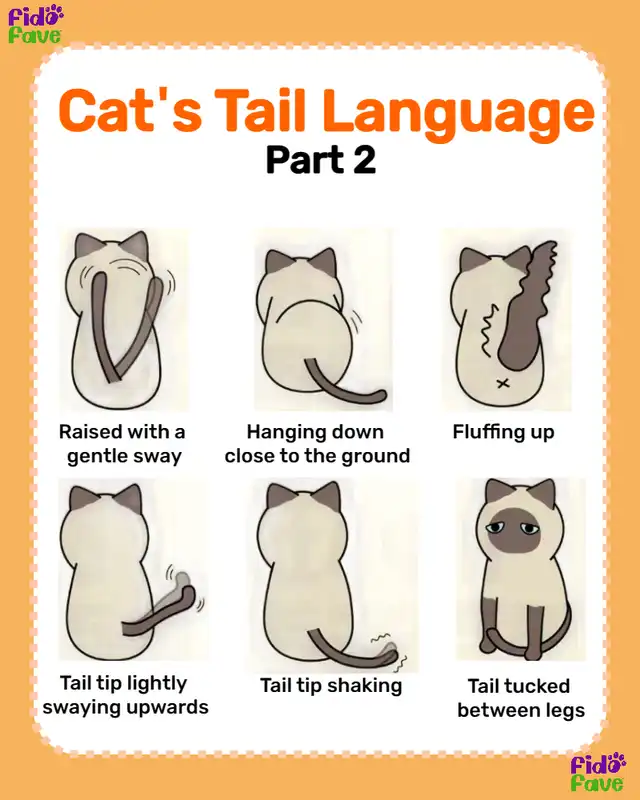 Fido Fave

Cat's Tail Language

Part 2

Raised with a gentle sway

Hanging down close to the ground

Fluffing up

Tail tip lightly swaying upwards

Tail tip shaking

Tail tucked between legs

Fido Fave