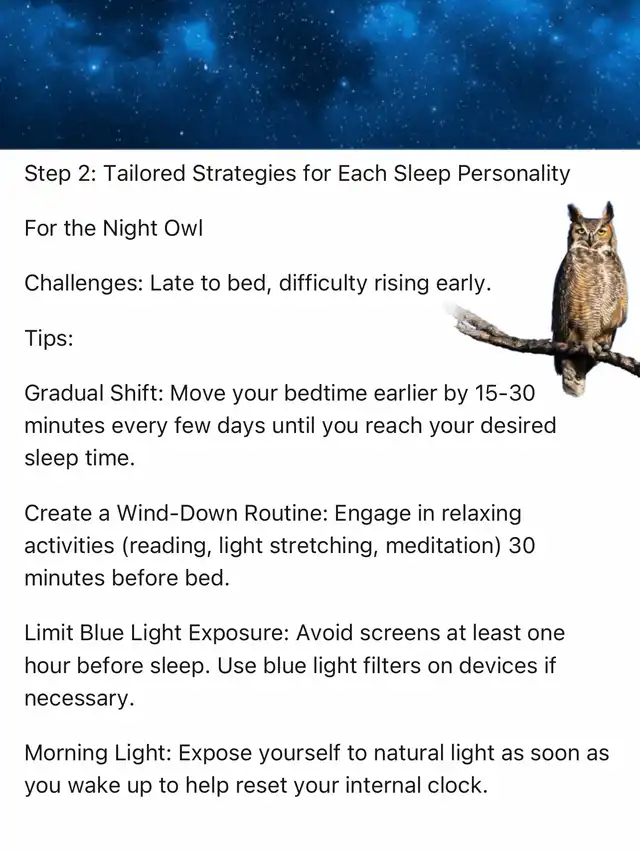 Step 2: Tailored Strategies for Each Sleep Personality

For the Night Owl

Challenges: Late to bed, difficulty rising early.

Tips:

Gradual Shift: Move your bedtime earlier by 15-30 minutes every few days until you reach your desired sleep time.

Create a Wind-Down Routine: Engage in relaxing activities (reading, light stretching, meditation) 30 minutes before bed.

Limit Blue Light Exposure: Avoid screens at least one hour before sleep. Use blue light filters on devices if necessary.

Morning Light: Expose yourself to natural light as soon as you wake up to help reset your internal clock.