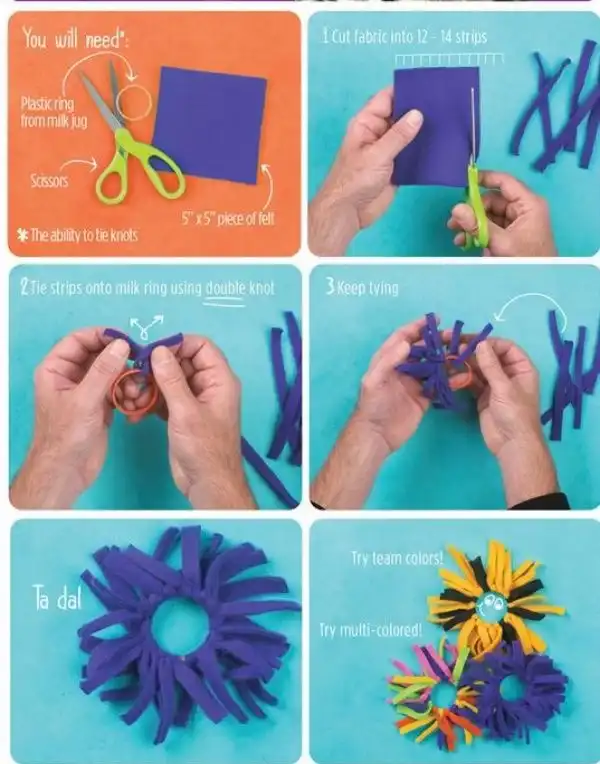 You will need*:

Plastic ring from milk jug

Scissors

5" x 5" piece of felt

* The ability to tie knots

1 Cut fabric into 12 - 14 strips

2 Tie strips onto milk ring using double knot

3 Keep tying

Ta da!

Try team colors!

Try multi-colored!