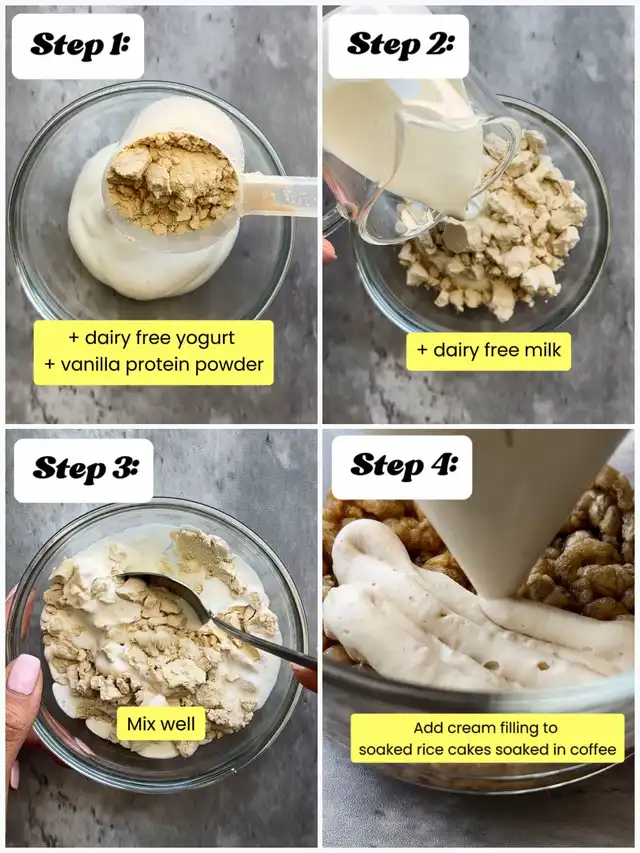 Step 1:

+ dairy free yogurt
+ vanilla protein powder

Step 2:

+ dairy free milk

Step 3:

Mix well

Step 4:

Add cream filling to soaked rice cakes soaked in coffee