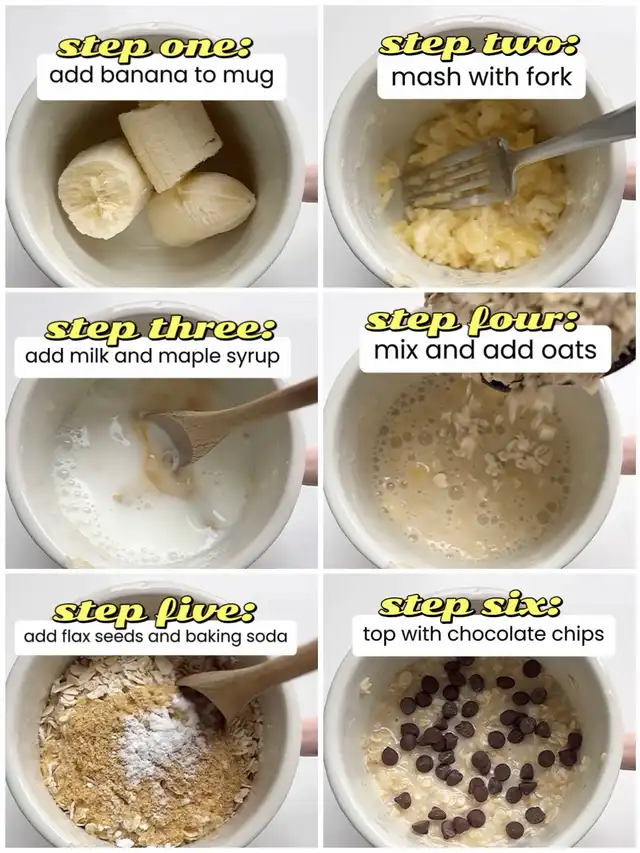 step one:
add banana to mug

step two:
mash with fork

step three:
add milk and maple syrup

step four:
mix and add oats

step five:
add flax seeds and baking soda

step six:
top with chocolate chips