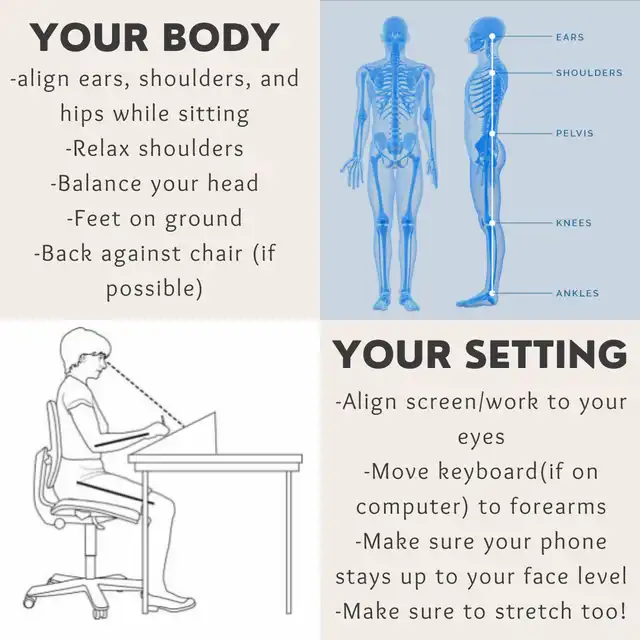 YOUR BODY
-align ears, shoulders, and hips while sitting
-Relax shoulders
-Balance your head
-Feet on ground
-Back against chair (if possible)

EARS
SHOULDERS
PELVIS
KNEES
ANKLES

YOUR SETTING
-Align screen/work to your eyes
-Move keyboard(if on computer) to forearms
-Make sure your phone stays up to your face level
-Make sure to stretch too!