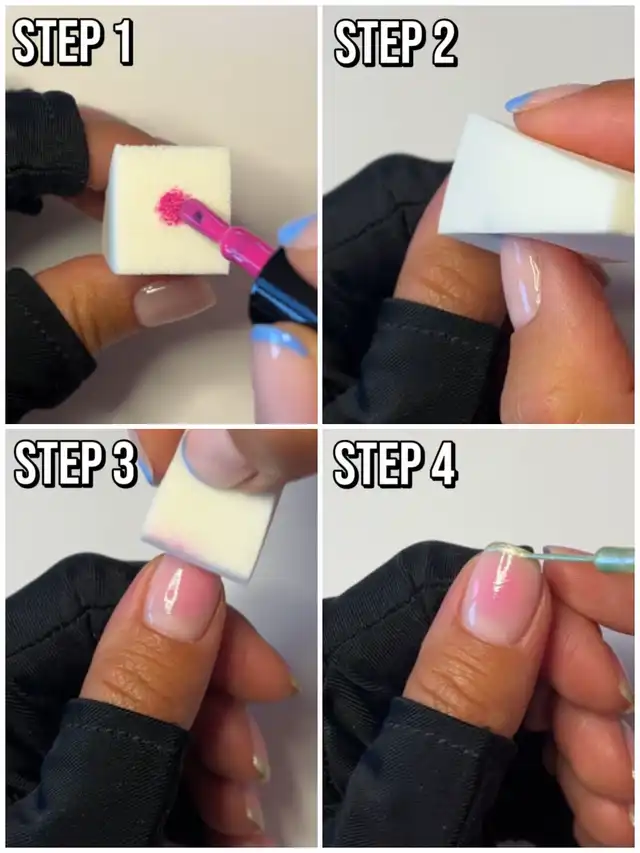 STEP 1

STEP 2

STEP 3

STEP 4