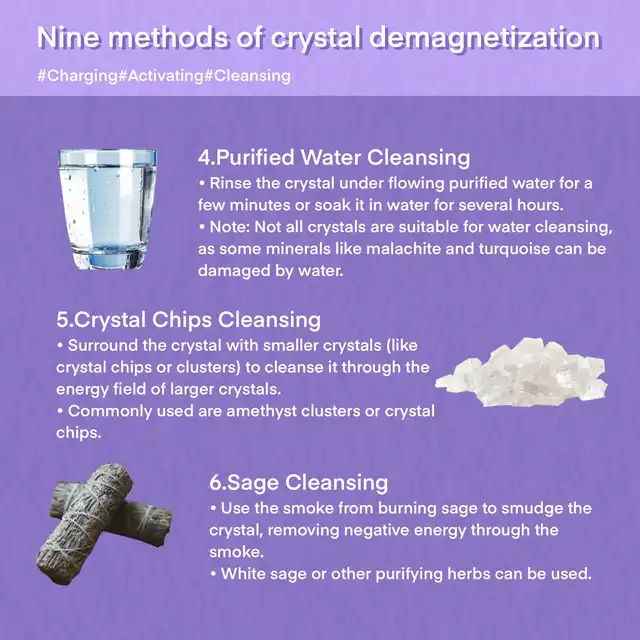 Nine methods of crystal demagnetization

#Charging#Activating#Cleansing

4.Purified Water Cleansing

• Rinse the crystal under flowing purified water for a few minutes or soak it in water for several hours.

• Note: Not all crystals are suitable for water cleansing, as some minerals like malachite and turquoise can be damaged by water.

5.Crystal Chips Cleansing

• Surround the crystal with smaller crystals (like crystal chips or clusters) to cleanse it through the energy field of larger crystals.

• Commonly used are amethyst clusters or crystal chips.

6.Sage Cleansing

• Use the smoke from burning sage to smudge the crystal, removing negative energy through the smoke.

• White sage or other purifying herbs can be used.