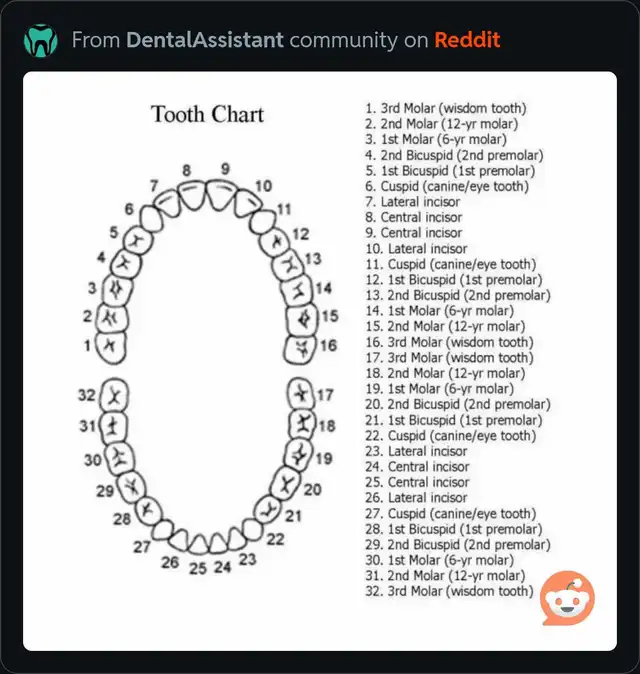 From DentalAssistant community on Reddit

Tooth Chart

8 9 7 10 6 11 5 12 4 13 3 14 2 15 1 16 32 17 31 18 30 19 29 20 28 21 27 22 26 25 24 23

1. 3rd Molar (wisdom tooth)
2. 2nd Molar (12-yr molar)
3. 1st Molar (6-yr molar)
4. 2nd Bicuspid (2nd premolar)
5. 1st Bicuspid (1st premolar)
6. Cuspid (canine/eye tooth)
7. Lateral incisor
8. Central incisor
9. Central incisor
10. Lateral incisor
11. Cuspid (canine/eye tooth)
12. 1st Bicuspid (1st premolar)
13. 2nd Bicuspid (2nd premolar)
14. 1st Molar (6-yr molar)
15. 2nd Molar (12-yr molar)
16. 3rd Molar (wisdom tooth)
17. 3rd Molar (wisdom tooth)
18. 2nd Molar (12-yr molar)
19. 1st Molar (6-yr molar)
20. 2nd Bicuspid (2nd premolar)
21. 1st Bicuspid (1st premolar)
22. Cuspid (canine/eye tooth)
23. Lateral incisor
24. Central incisor
25. Central incisor
26. Lateral incisor
27. Cuspid (canine/eye tooth)
28. 1st Bicuspid (1st premolar)
29. 2nd Bicuspid (2nd premolar)
30. 1st Molar (6-yr molar)
31. 2nd Molar (12-yr molar)
32. 3rd Molar (wisdom tooth)