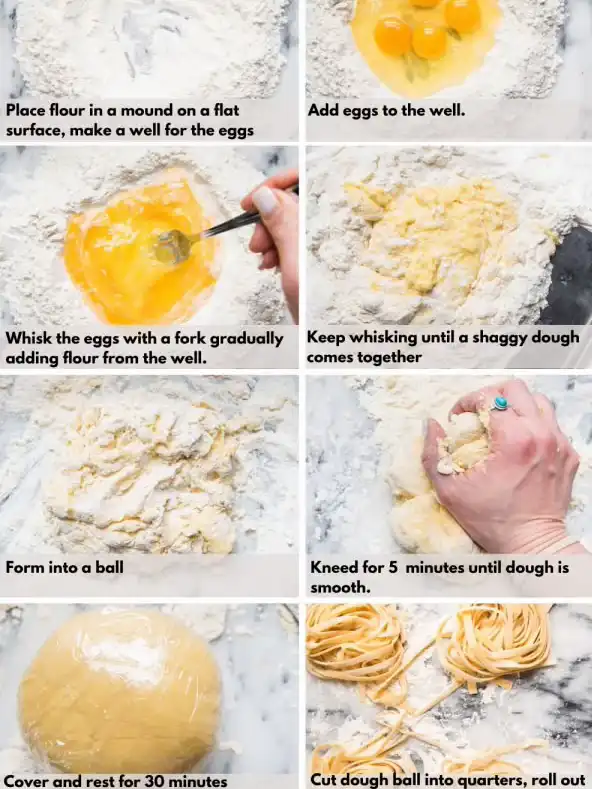 Place flour in a mound on a flat surface, make a well for the eggs

Add eggs to the well.

Whisk the eggs with a fork gradually adding flour from the well.

Keep whisking until a shaggy dough comes together

Form into a ball

Kneed for 5 minutes until dough is smooth.

Cover and rest for 30 minutes

Cut dough ball into quarters, roll out