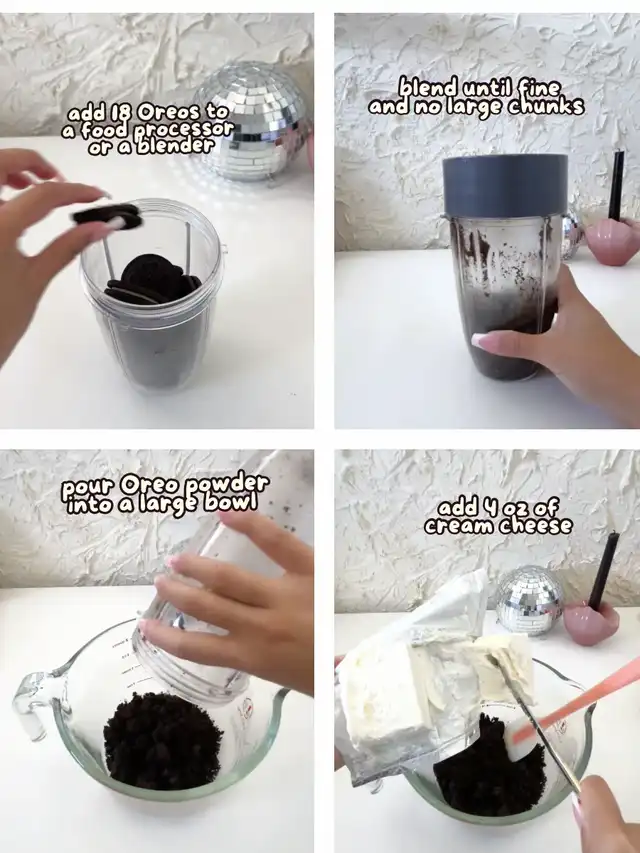 add 18 Oreos to a food processor or a blender

blend until fine and no large chunks

pour Oreo powder into a large bowl

add 4 oz of cream cheese